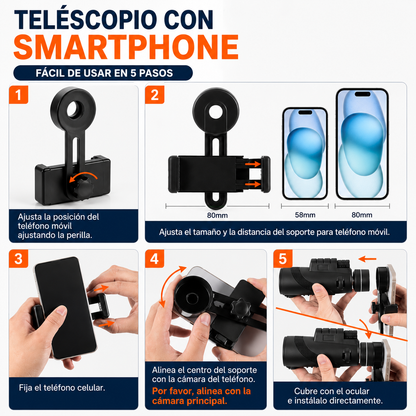 TELÉSCOPIO CON
SMARTPHONE

FÁCIL DE USAR EN 5 PASOS

1

Ajusta la posición del teléfono móvil ajustando la perilla.

2

80mm

58mm

80mm

Ajusta el tamaño y la distancia del soporte para teléfono móvil.

3

Fija el teléfono celular.

4

Alinea el centro del soporte con la cámara del teléfono.

Por favor, alinea con la cámara principal.

5

Cubre con el ocular e instálalo directamente.